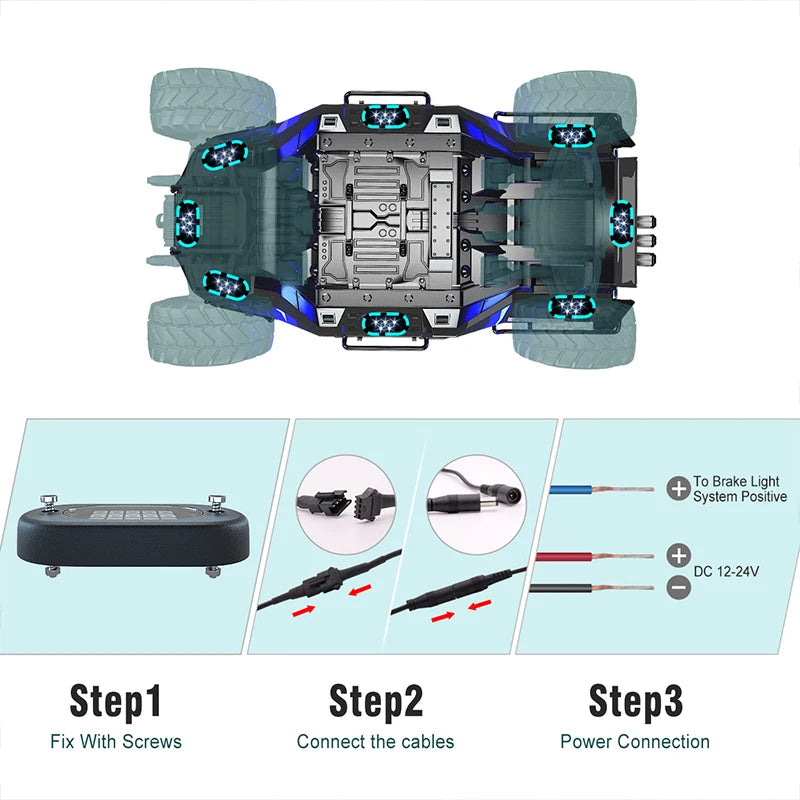 To Brake Light System Positive

DC 12-24V

Step1
Fix With Screws

Step2
Connect the cables

Step3
Power Connection