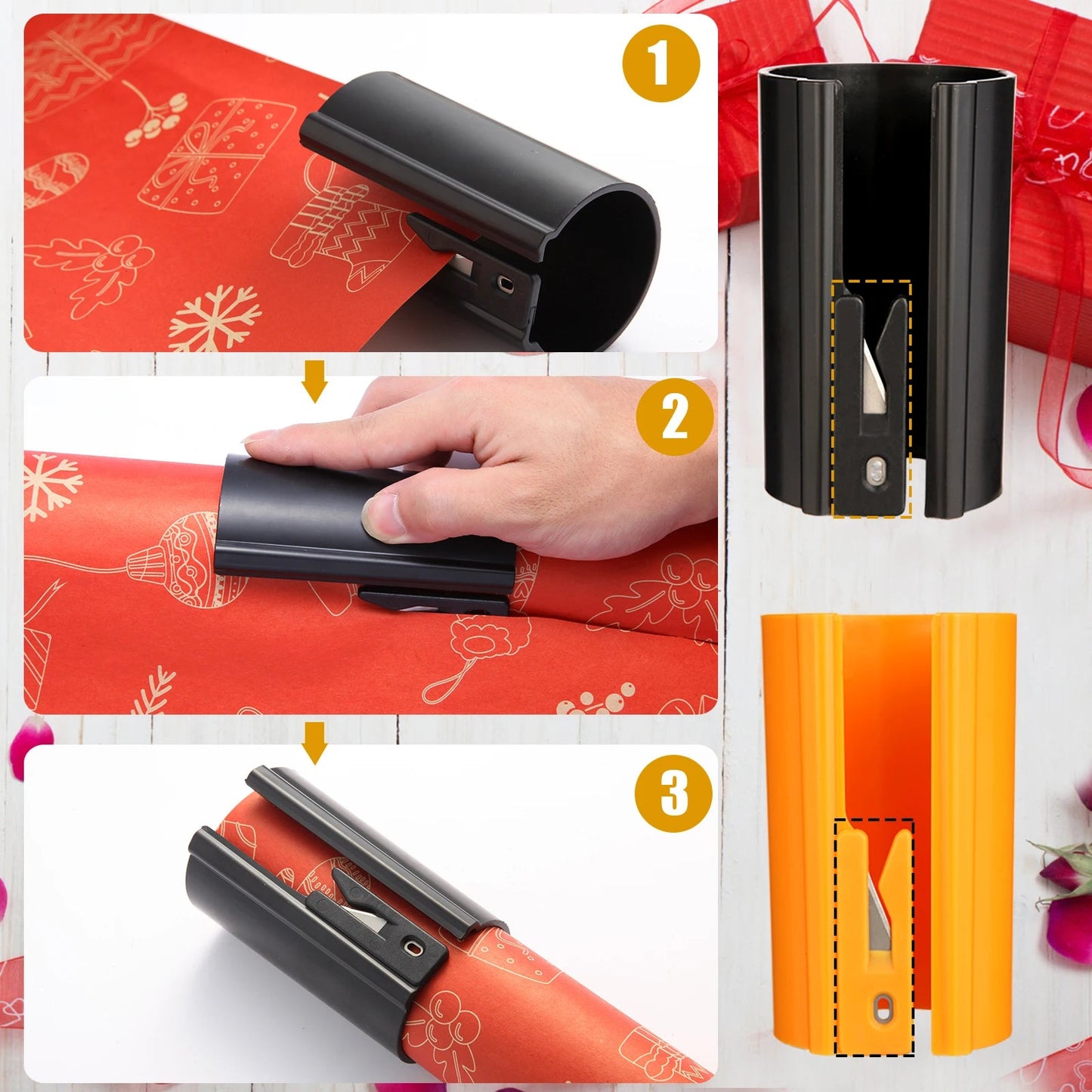 1

2

3