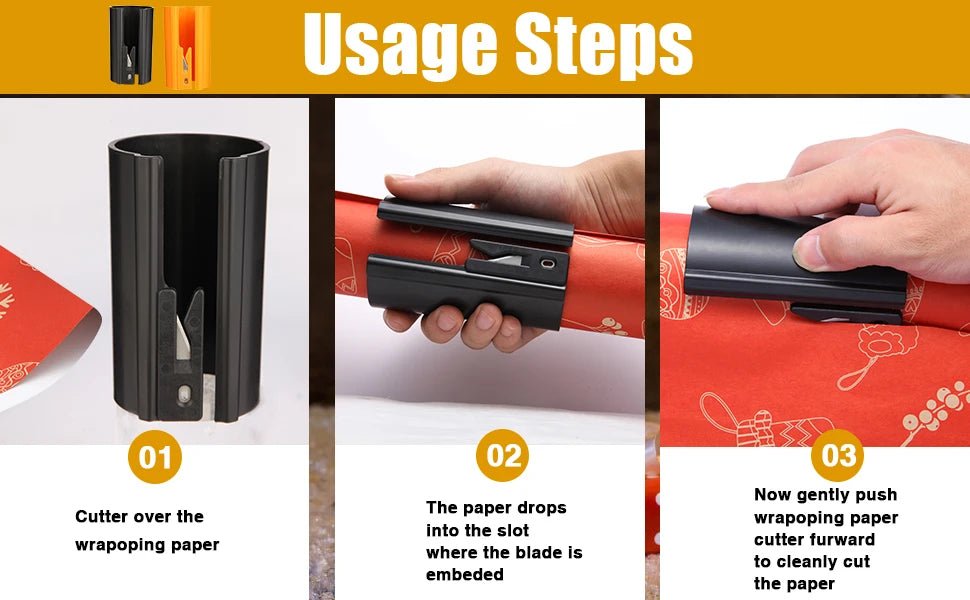 Usage Steps

01

Cutter over the wrapoping paper

02

The paper drops into the slot where the blade is embeded

03

Now gently push wrapoping paper cutter furward to cleanly cut the paper